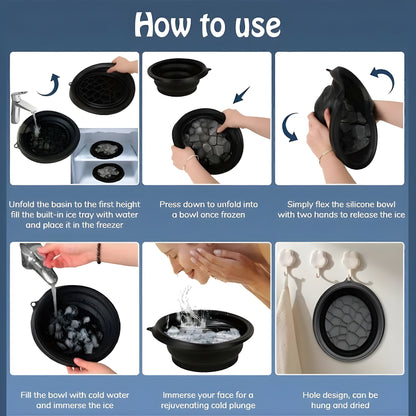 How to use

Unfold the basin to the first height fill the built-in ice tray with water and place it in the freezer

Press down to unfold into a bowl once frozen

Simply flex the silicone bowl with two hands to release the ice

Fill the bowl with cold water and immerse the ice

Immerse your face for a rejuvenating cold plunge

Hole design, can be hung and dried